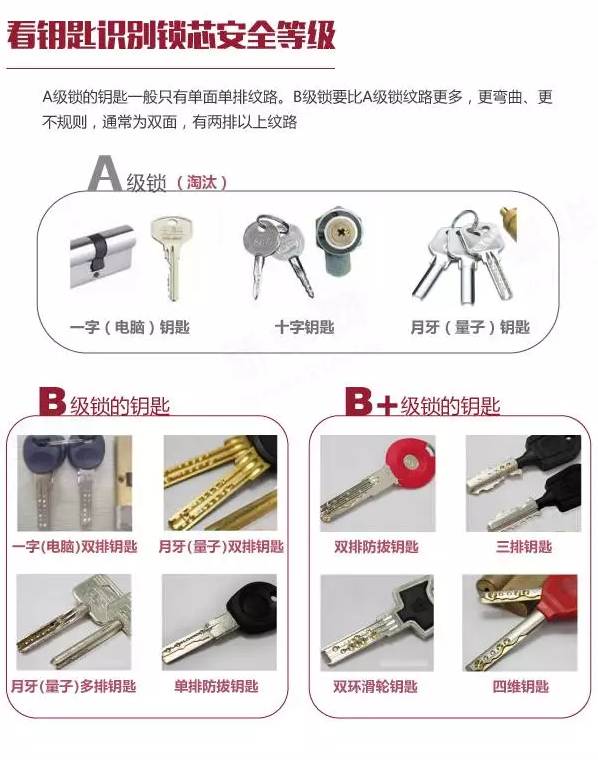 看钥匙识别锁芯安全等级

A级锁的钥匙一般只有单面单排纹路。B级锁要比A级锁纹路更多，更弯曲、更不规则，通常为双面，有两排以上纹路

A级锁（淘汰）

一字（电脑）钥匙

十字钥匙

月牙（量子）钥匙

B级锁的钥匙

一字(电脑)双排钥匙

月牙(量子)双排钥匙

月牙(量子)多排钥匙

单排防拔钥匙

B+级锁的钥匙

双排防拔钥匙

三排钥匙

双环滑轮钥匙

四维钥匙