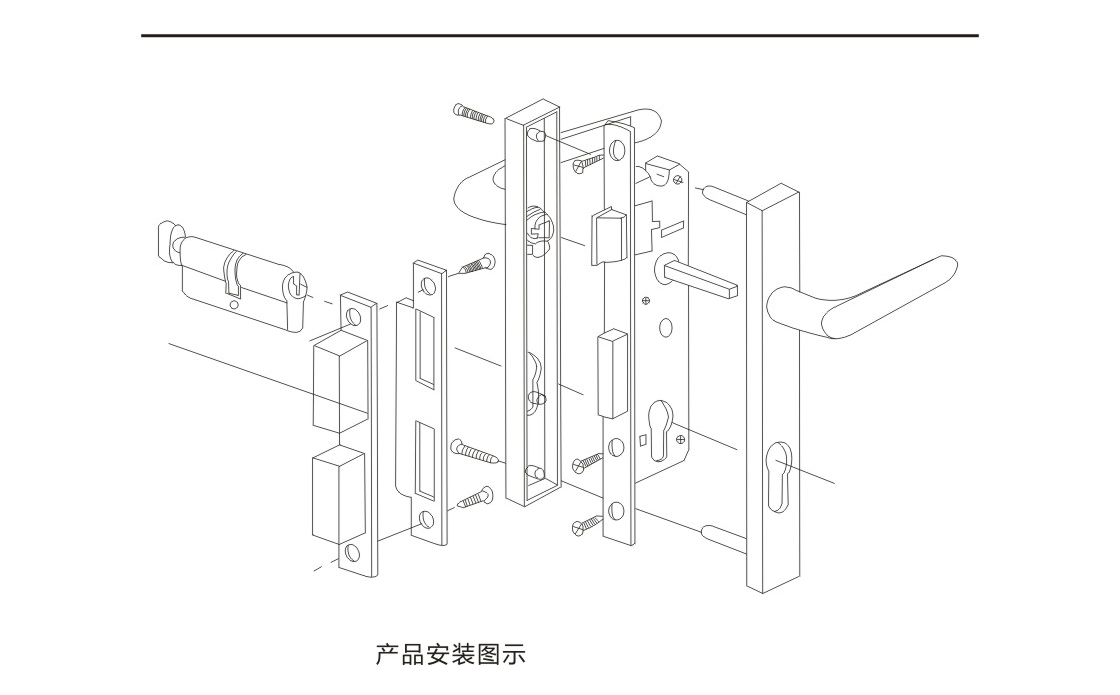 产品安装图示