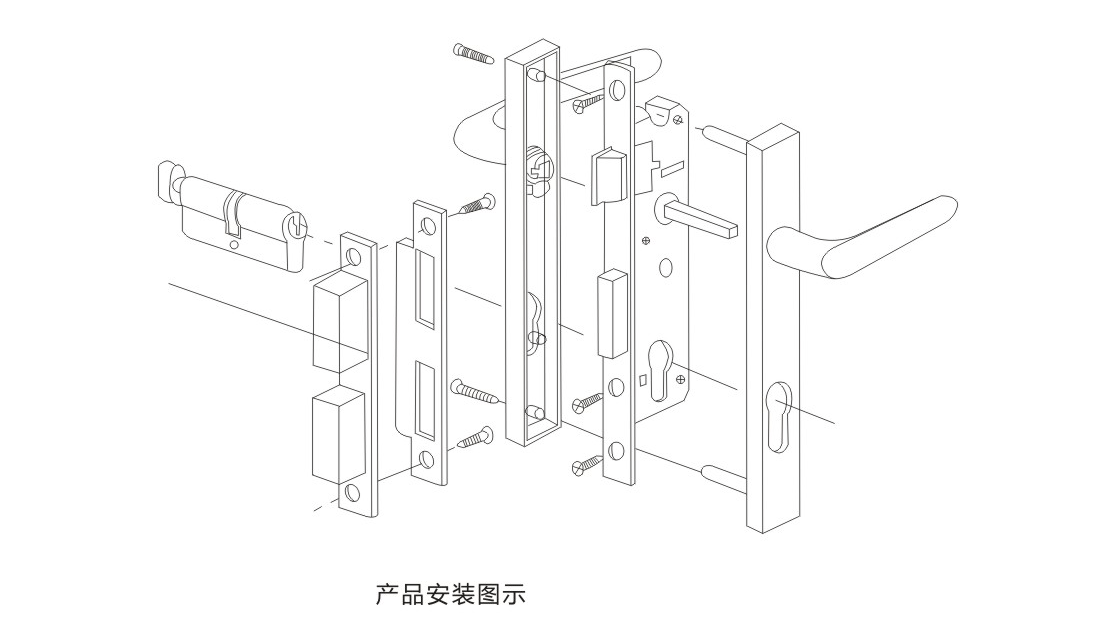 产品安装图示