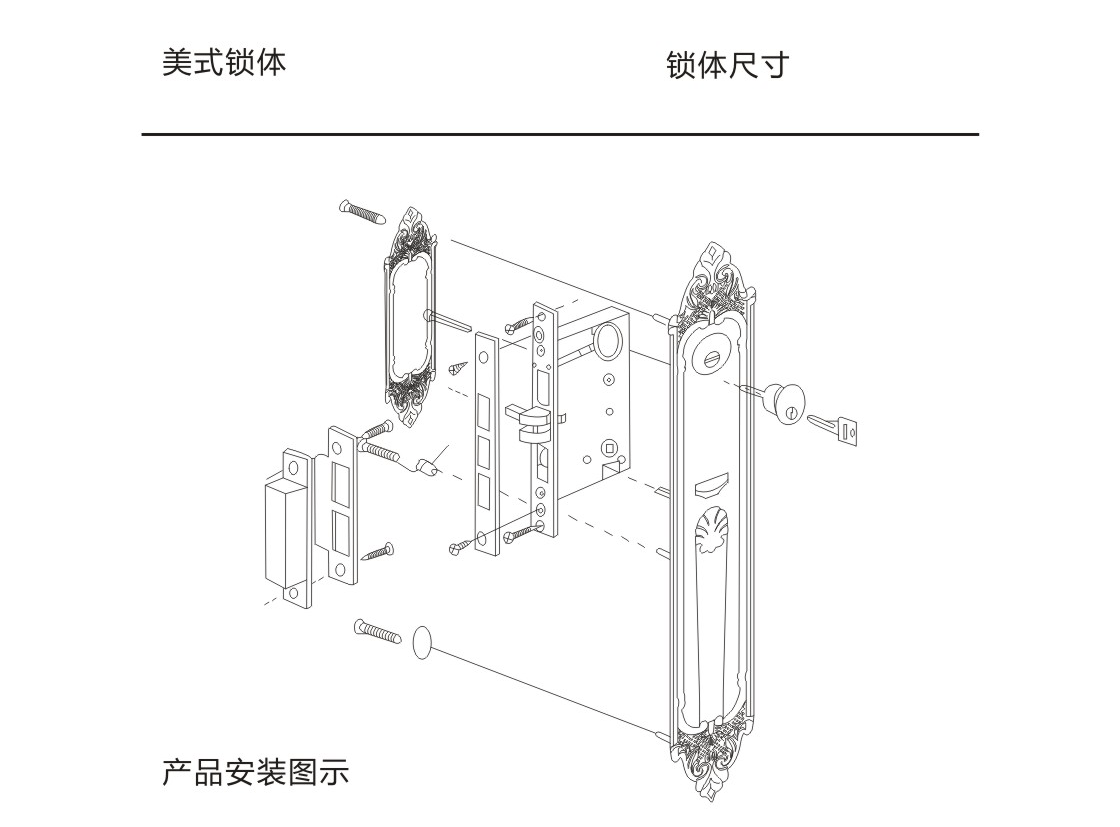 美式锁体

锁体尺寸

产品安装图示